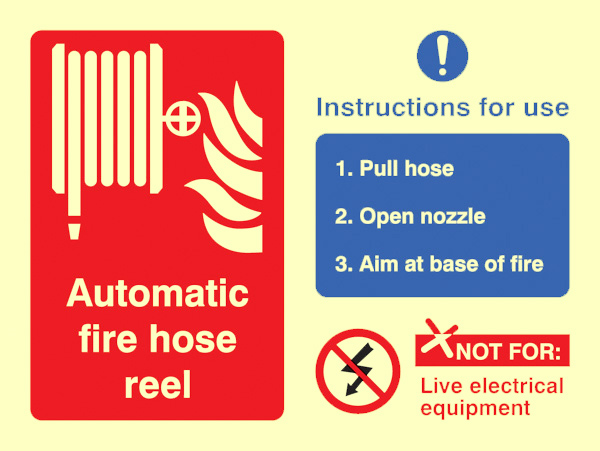 Automatic fire hose reel

!

Instructions for use

1. Pull hose

2. Open nozzle

3. Aim at base of fire

NOT FOR:

Live electrical equipment